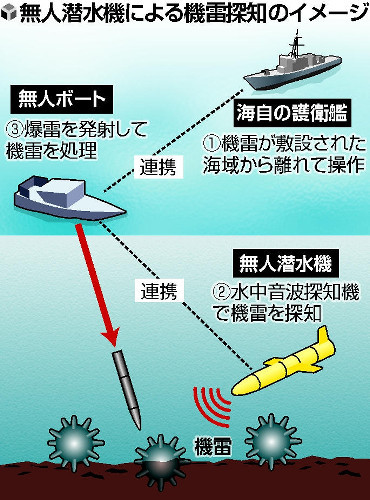 無人潜水機による機雷探知のイメージ

無人ボート
③爆雷を発射して機雷を処理

海自の護衛艦
①機雷が敷設された海域から離れて操作

連携

無人潜水機
②水中音波探知機で機雷を探知

連携

機雷