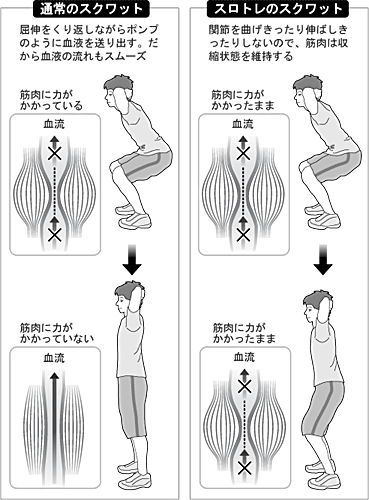 通常のスクワット

屈伸をくり返しながらポンプのように血液を送り出す。だから血液の流れもスムーズ

筋肉に力がかかっている

血流

筋肉に力がかかっていない

血流

スロトレのスクワット

関節を曲げきったり伸ばしきったりしないので、筋肉は収縮状態を維持する

筋肉に力がかかったまま

血流

筋肉に力がかかったまま

血流